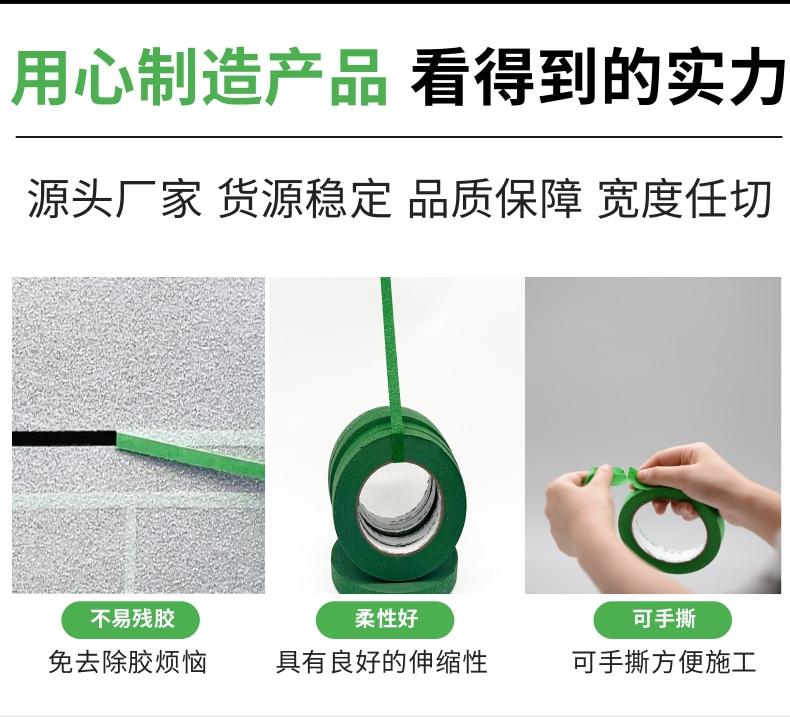 用心制造产品 看得到的实力

源头厂家 货源稳定 品质保障 宽度任切

不易残胶
免去除胶烦恼

柔性好
具有良好的伸缩性

可手撕
可手撕方便施工